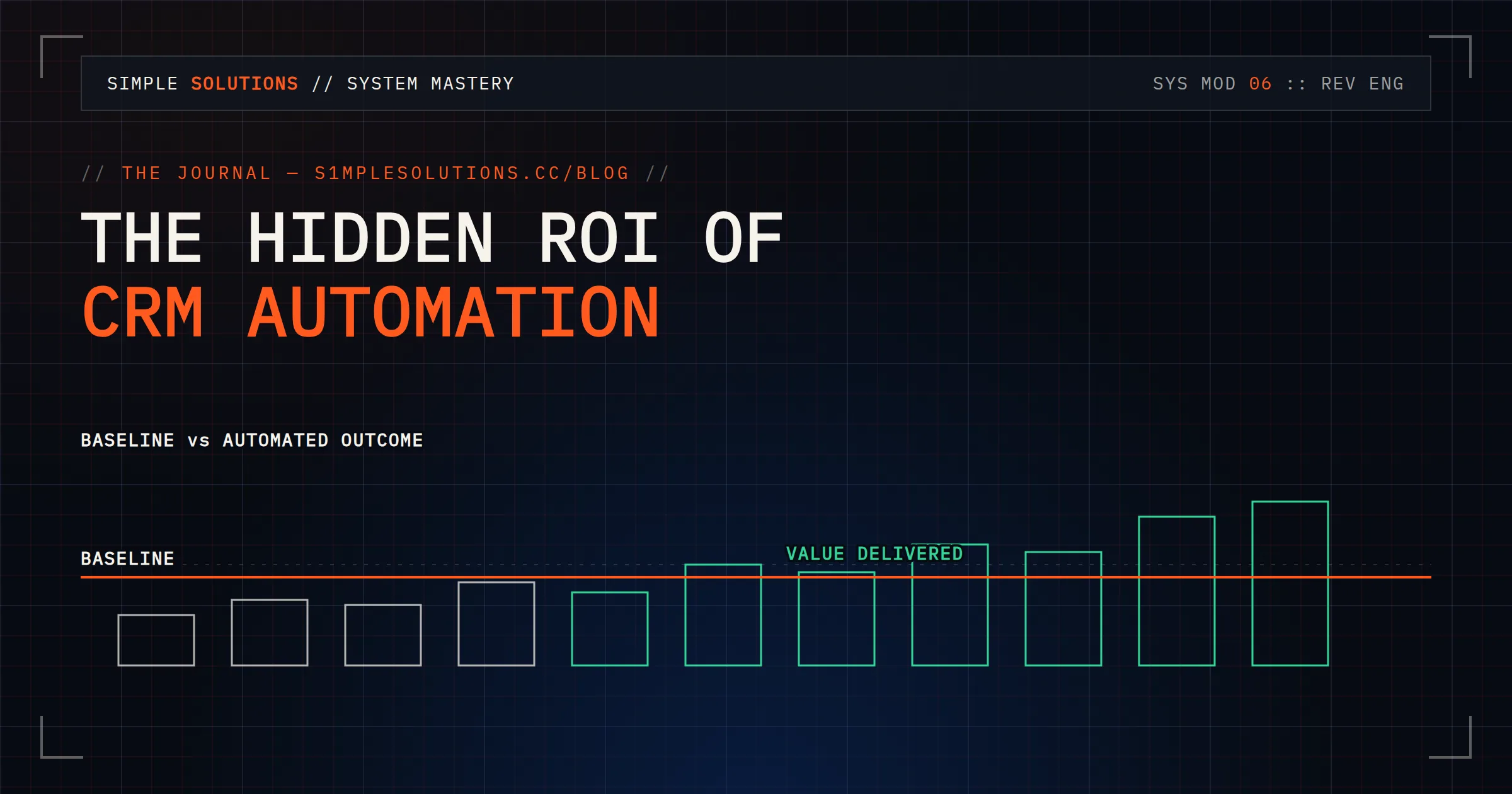 SIMPLE SOLUTIONS // SYSTEM MASTERY

SYS MOD 06 :: REV ENG

// THE JOURNAL — S1MPLESOLUTIONS.CC/BLOG //

THE HIDDEN ROI OF
CRM AUTOMATION

BASELINE vs AUTOMATED OUTCOME

BASELINE

VALUE DELIVERED