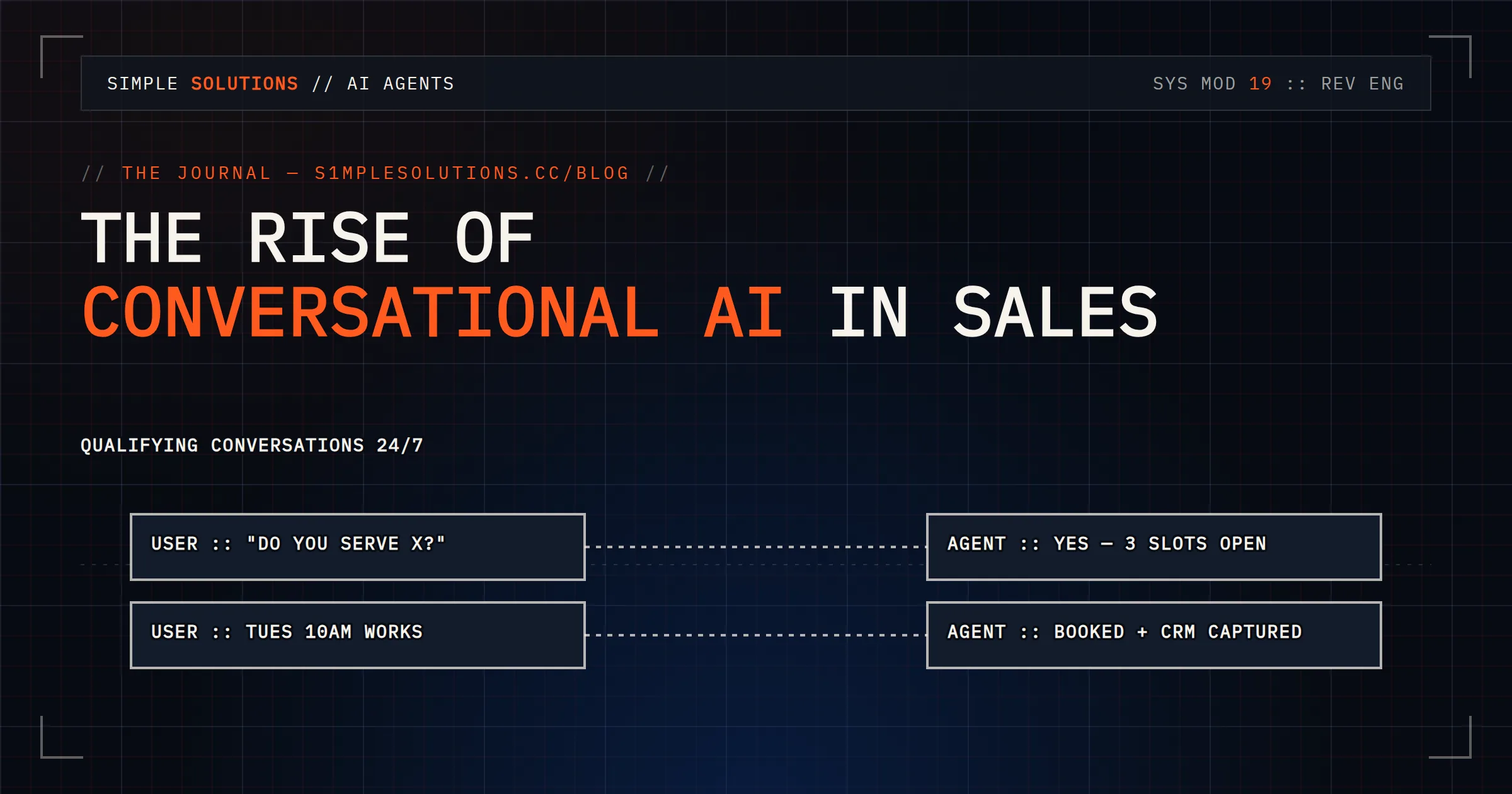 SIMPLE SOLUTIONS // AI AGENTS

SYS MOD 19 :: REV ENG

// THE JOURNAL — S1MPLESOLUTIONS.CC/BLOG //

THE RISE OF CONVERSATIONAL AI IN SALES

QUALIFYING CONVERSATIONS 24/7

USER :: "DO YOU SERVE X?"

AGENT :: YES — 3 SLOTS OPEN

USER :: TUES 10AM WORKS

AGENT :: BOOKED + CRM CAPTURED